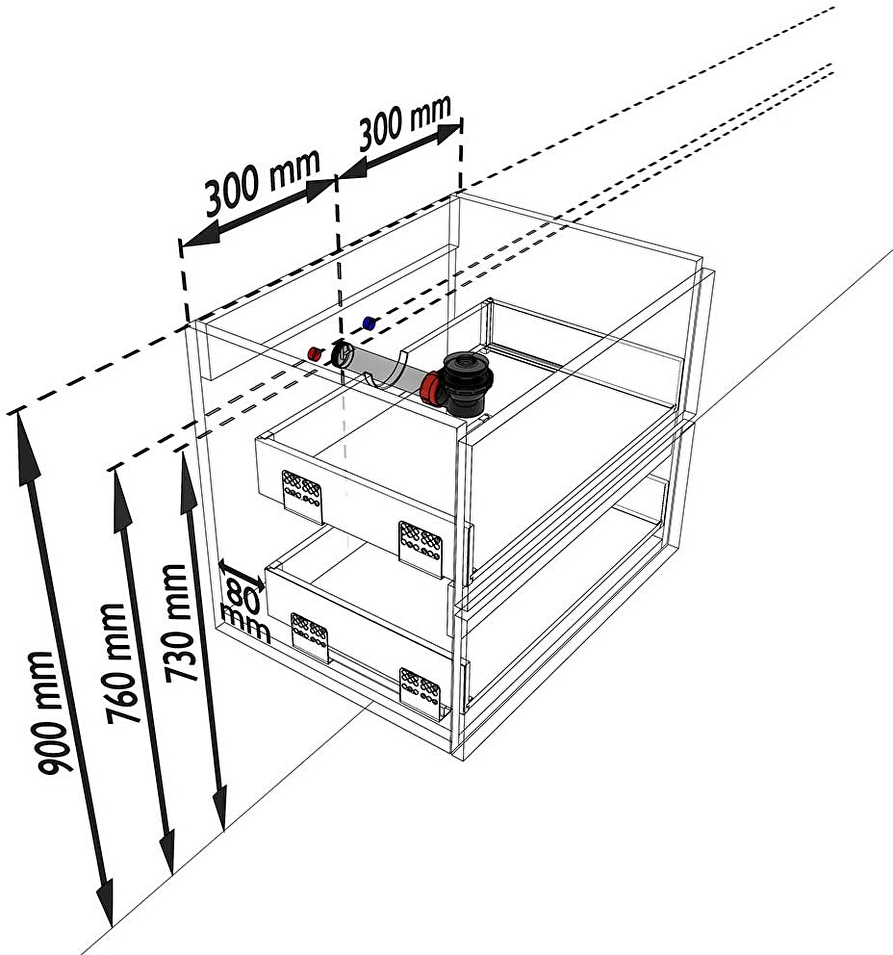 300 mm
300 mm
80 mm
900 mm
760 mm
730 mm